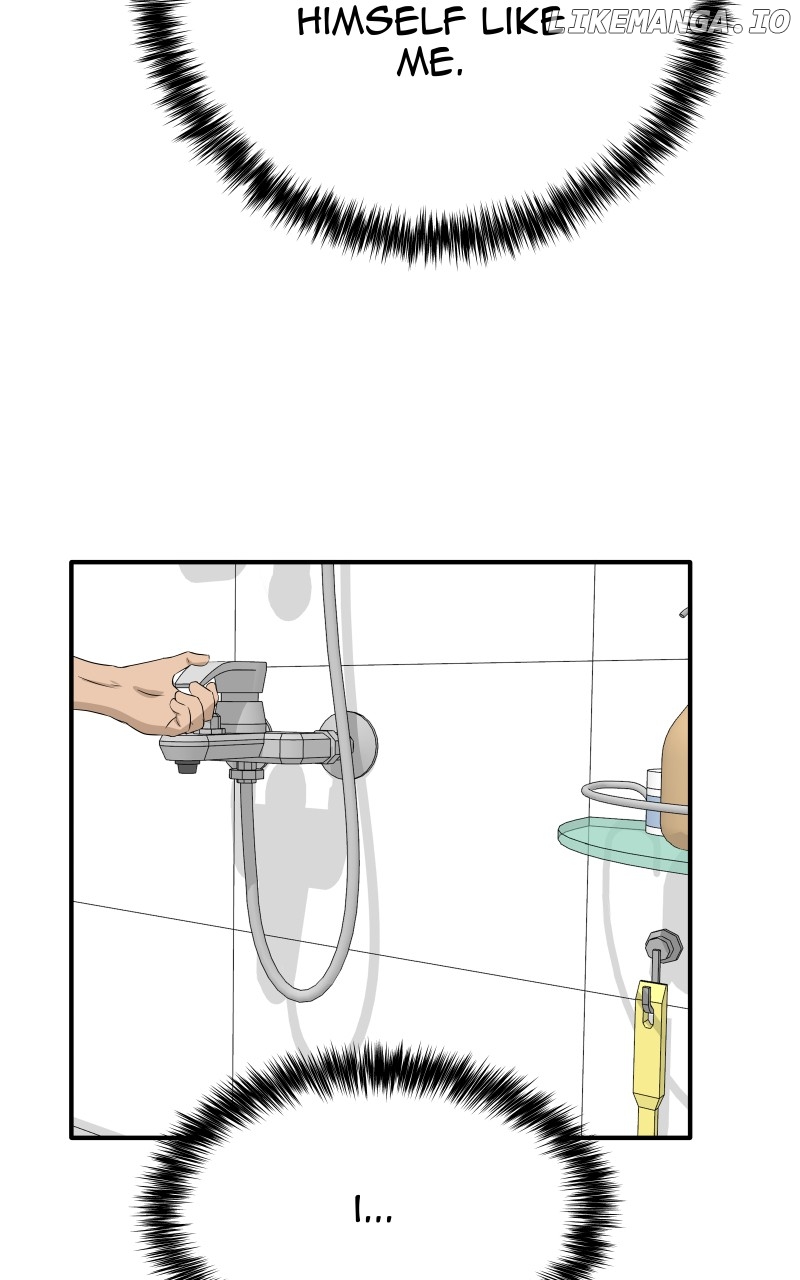 HIMSELF LIKE ME.

LIKEMANGA.IO

I...